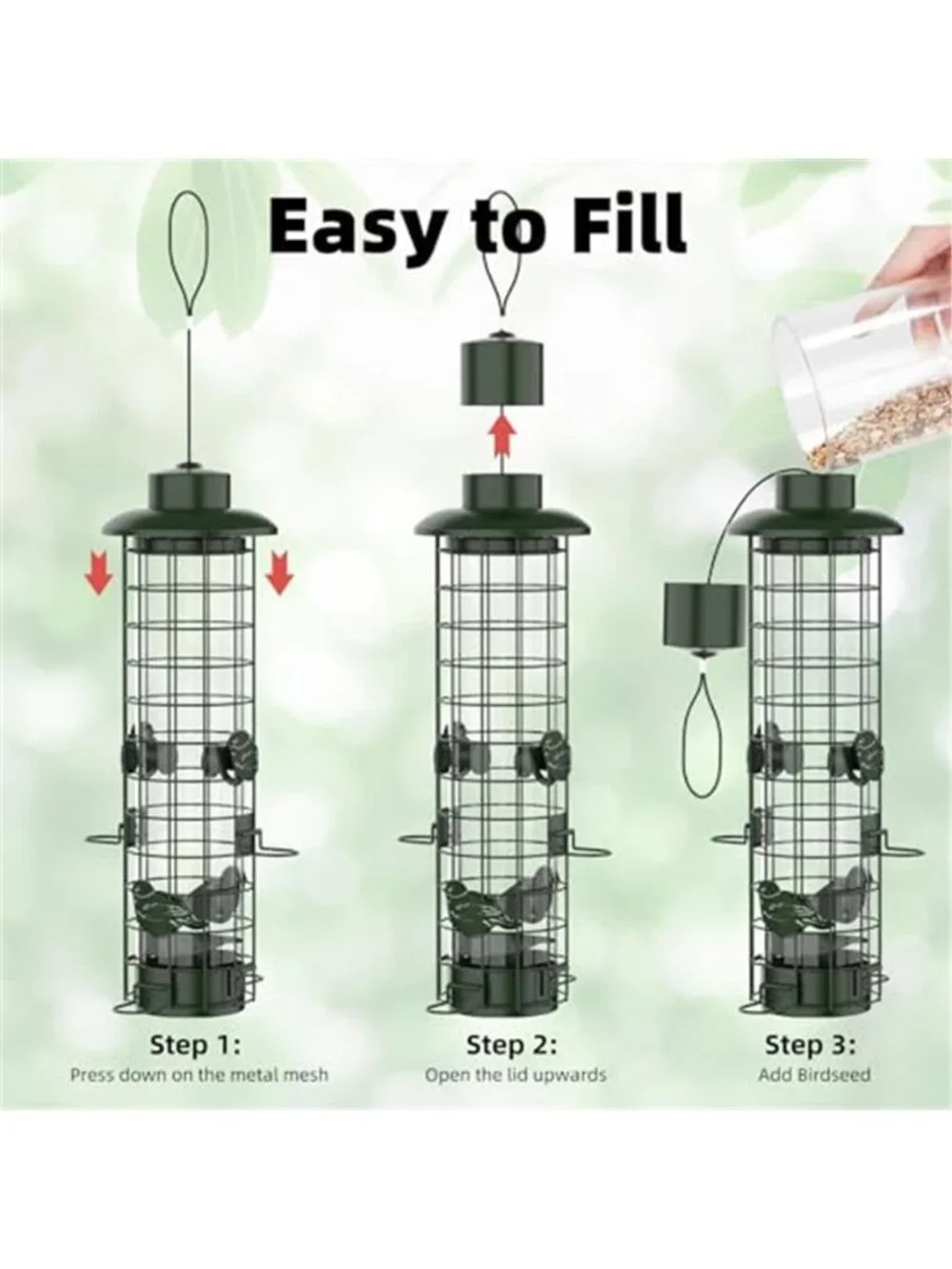 Easy to Fill

Step 1:
Press down on the metal mesh

Step 2:
Open the lid upwards

Step 3:
Add Birdseed